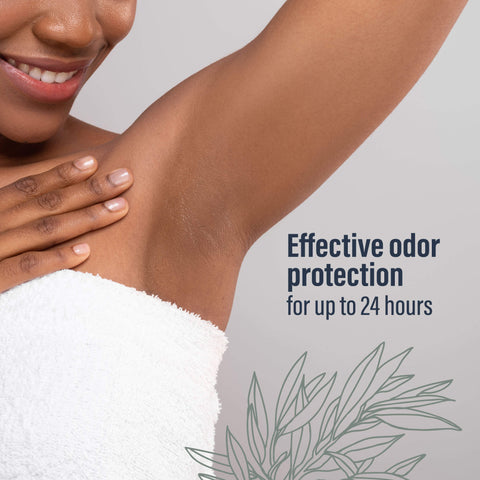 Effective odor protection
for up to 24 hours