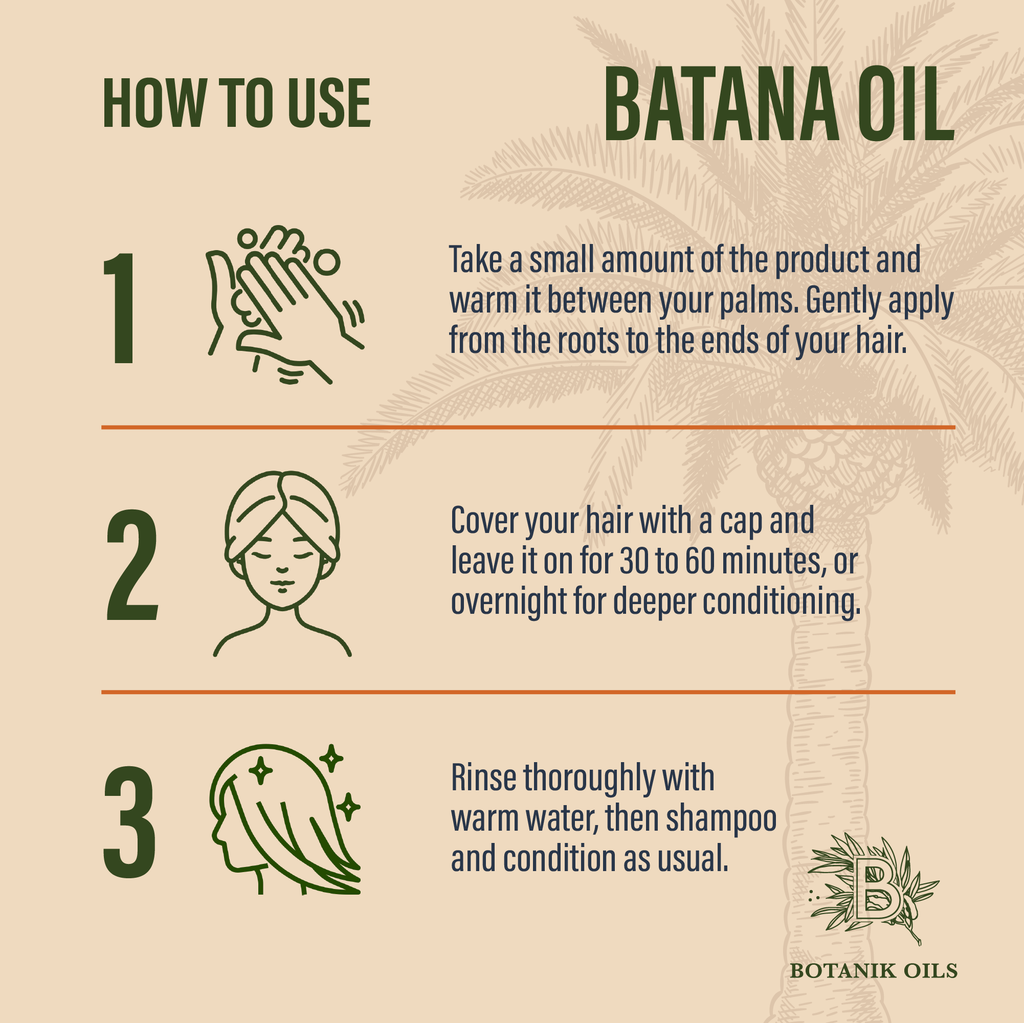 HOW TO USE

BATANA OIL

1

Take a small amount of the product and warm it between your palms. Gently apply from the roots to the ends of your hair.

2

Cover your hair with a cap and leave it on for 30 to 60 minutes, or overnight for deeper conditioning.

3

Rinse thoroughly with warm water, then shampoo and condition as usual.

B

BOTANIK OILS