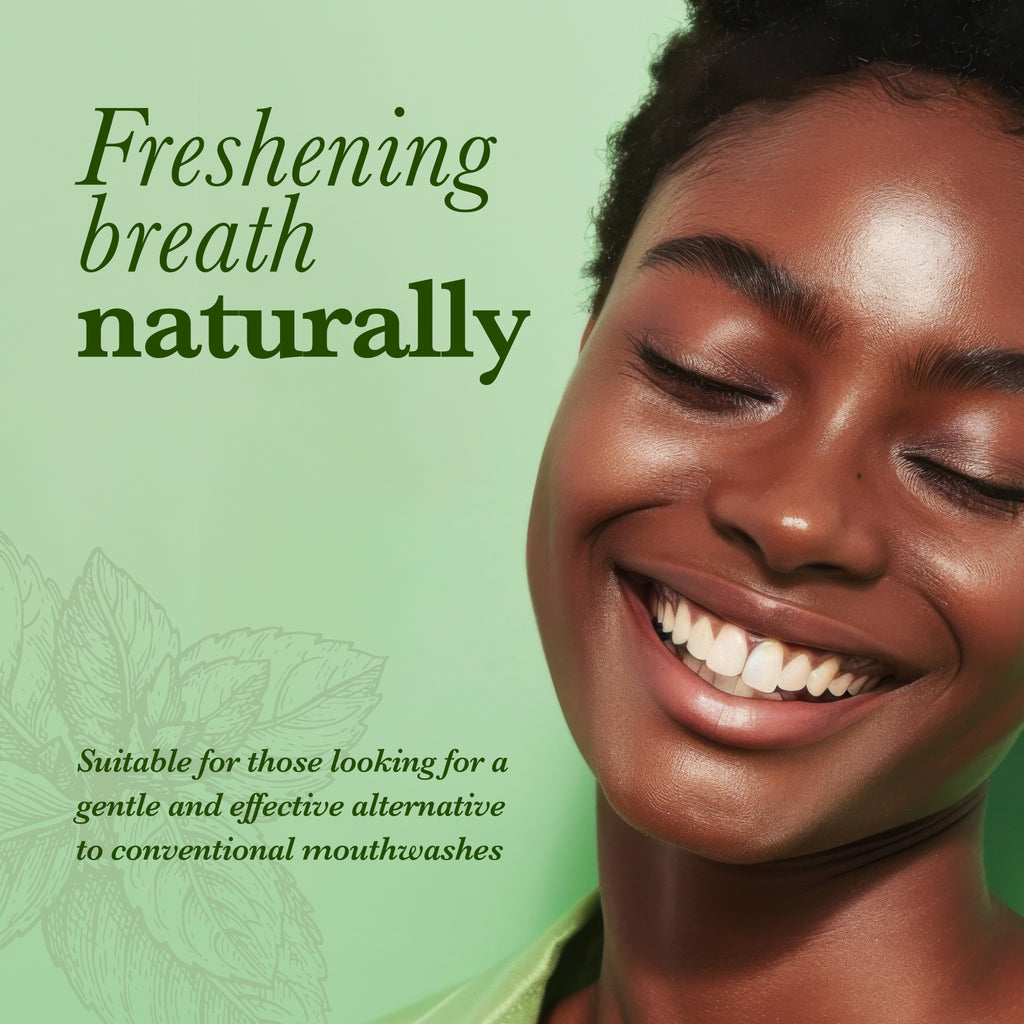 Freshening breath naturally

Suitable for those looking for a gentle and effective alternative to conventional mouthwashes